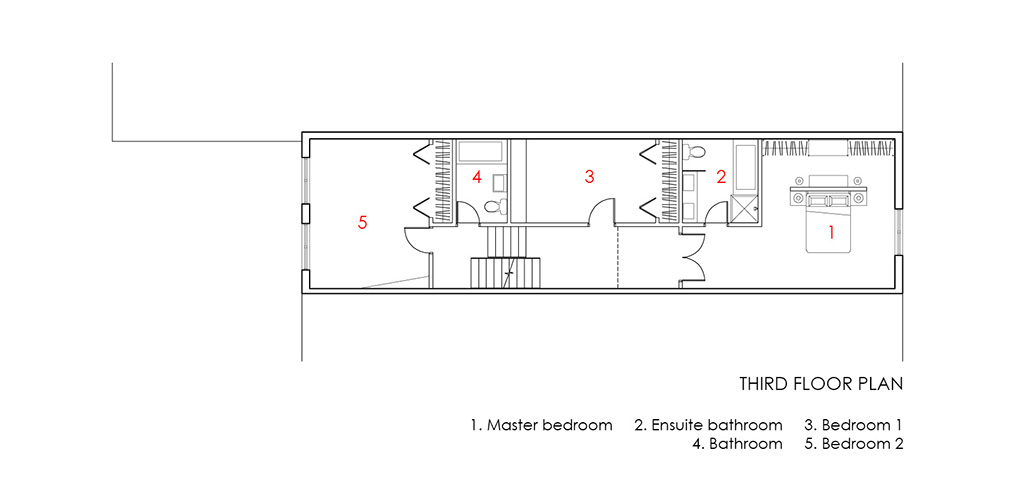 5

4

3

2

1

THIRD FLOOR PLAN

1. Master bedroom 2. Ensuite bathroom 3. Bedroom 1
4. Bathroom 5. Bedroom 2